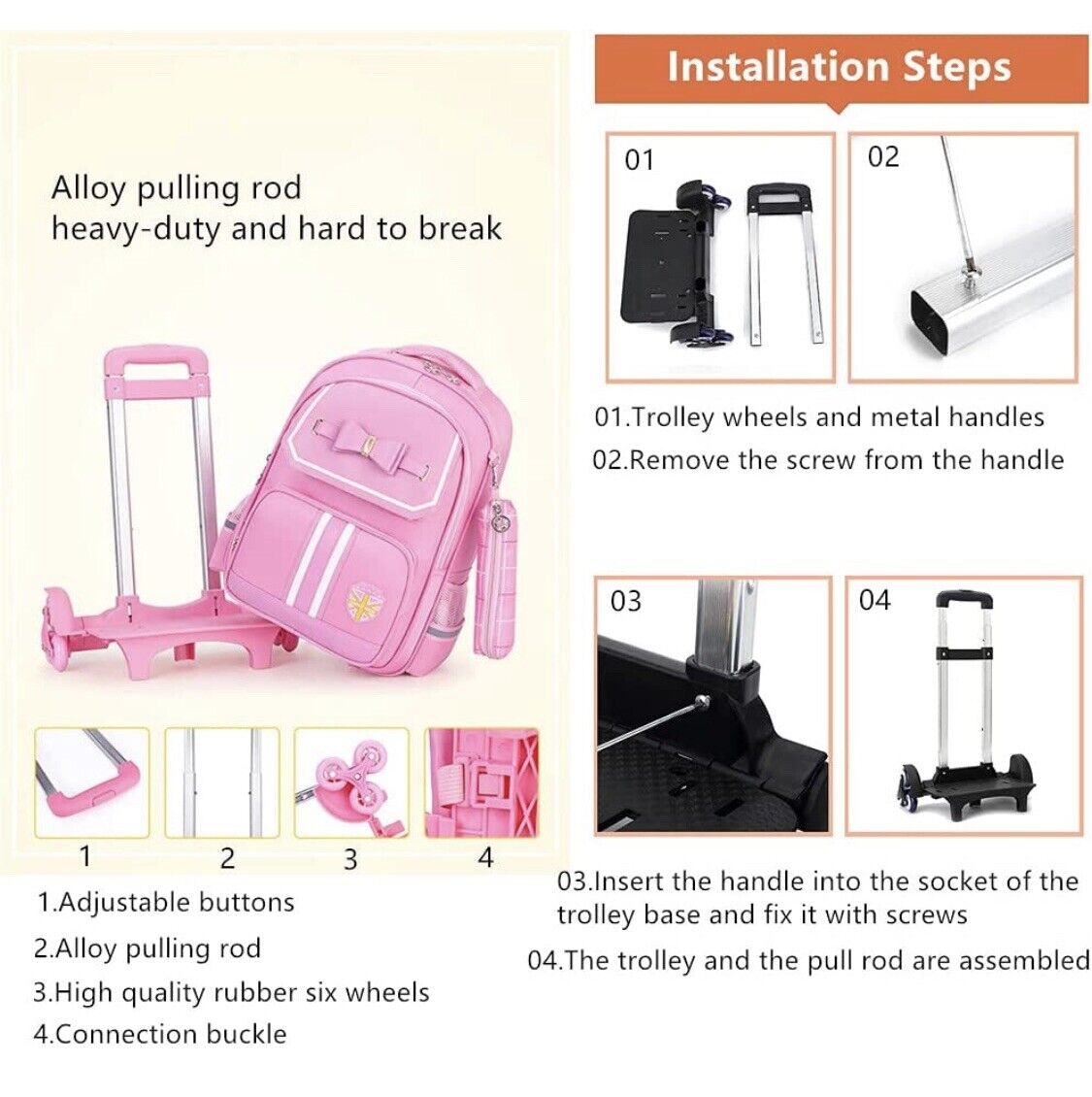 Alloy pulling rod
heavy-duty and hard to break

1
2
3
4

1.Adjustable buttons
2.Alloy pulling rod
3.High quality rubber six wheels
4.Connection buckle

Installation Steps

01
02

01.Trolley wheels and metal handles
02.Remove the screw from the handle

03
04

03.Insert the handle into the socket of the trolley base and fix it with screws
04.The trolley and the pull rod are assembled